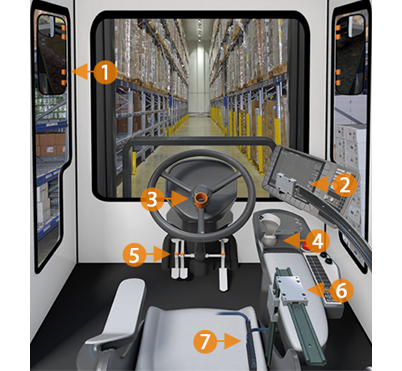 1
2
3
4
5
6
7