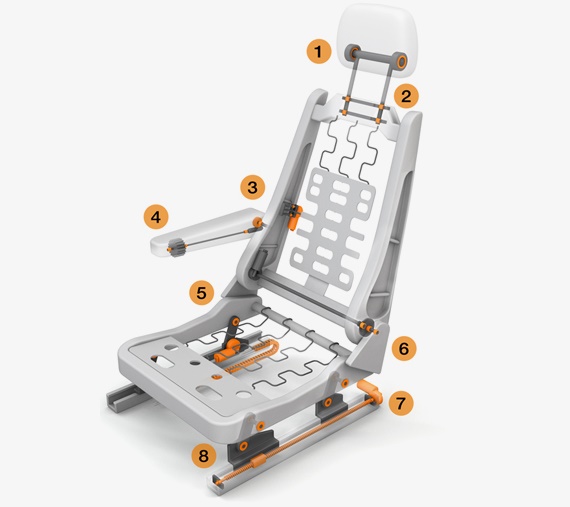 1
2
3
4
5
6
7
8