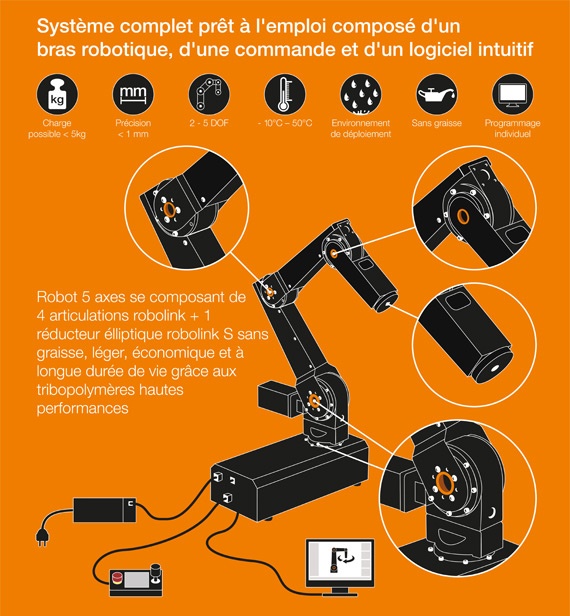 Système complet prêt à l'emploi composé d'un bras robotique, d'une commande et d'un logiciel intuitif

kg
Charge possible < 5kg

mm
Précision < 1 mm

2 - 5 DOF

- 10°C – 50°C

Environnement de déploiement

Sans graisse

Programmage individuel

Robot 5 axes se composant de 4 articulations robolink + 1 réducteur élliptique robolink S sans graisse, léger, économique et à longue durée de vie grâce aux tribopolymères hautes performances